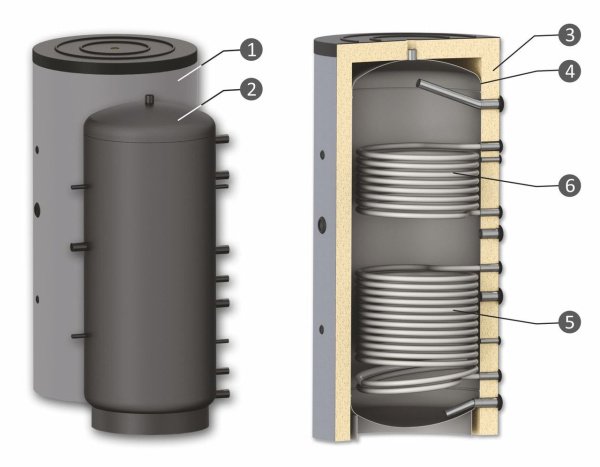 1
2
3
4
6
5