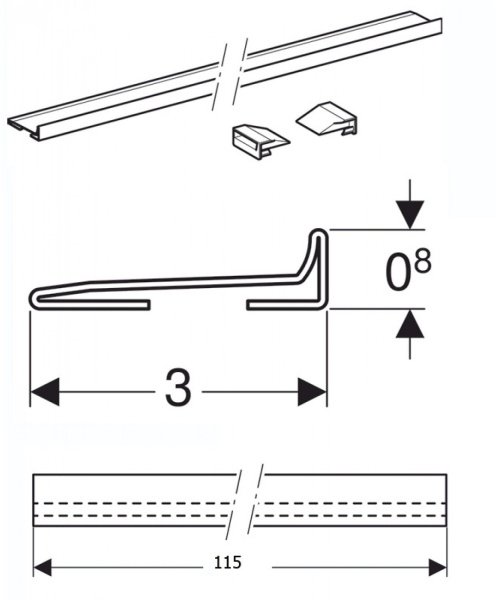 $0^8$

3

115