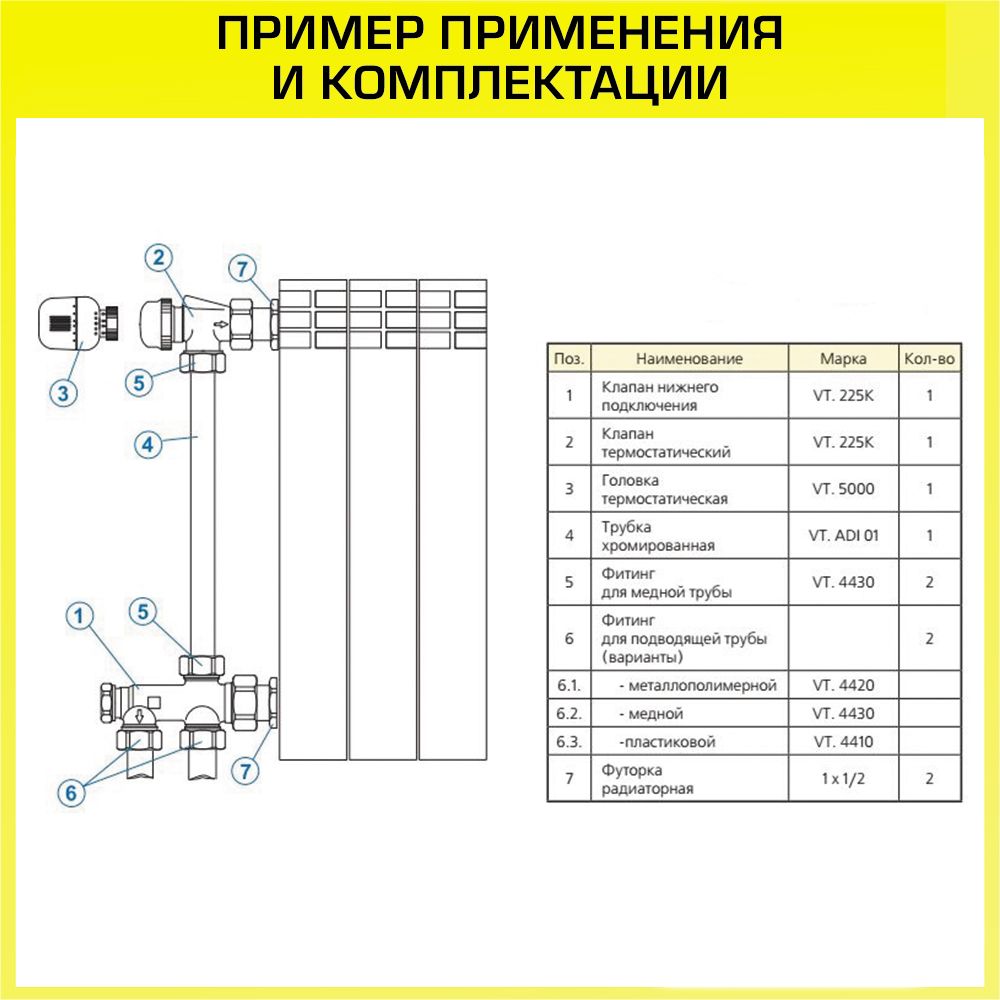 ПРИМЕР ПРИМЕНЕНИЯ И КОМПЛЕКТАЦИИ

2
7
3
5
4
1
5
6
7

| Поз. | Наименование | Марка | Кол-во |
|---|---|---|---|
| 1 | Клапан нижнего подключения | VT. 225K | 1 |
| 2 | Клапан термостатический | VT. 225K | 1 |
| 3 | Головка термостатическая | VT. 5000 | 1 |
| 4 | Трубка хромированная | VT. ADI 01 | 1 |
| 5 | Фитинг для медной трубы | VT. 4430 | 2 |
| 6 | Фитинг для подводящей трубы (варианты) | | 2 |
| 6.1. | - металлополимерной | VT. 4420 | |
| 6.2. | - медной | VT. 4430 | |
| 6.3. | -пластиковой | VT. 4410 | |
| 7 | Футорка радиаторная | 1 x 1/2 | 2 |