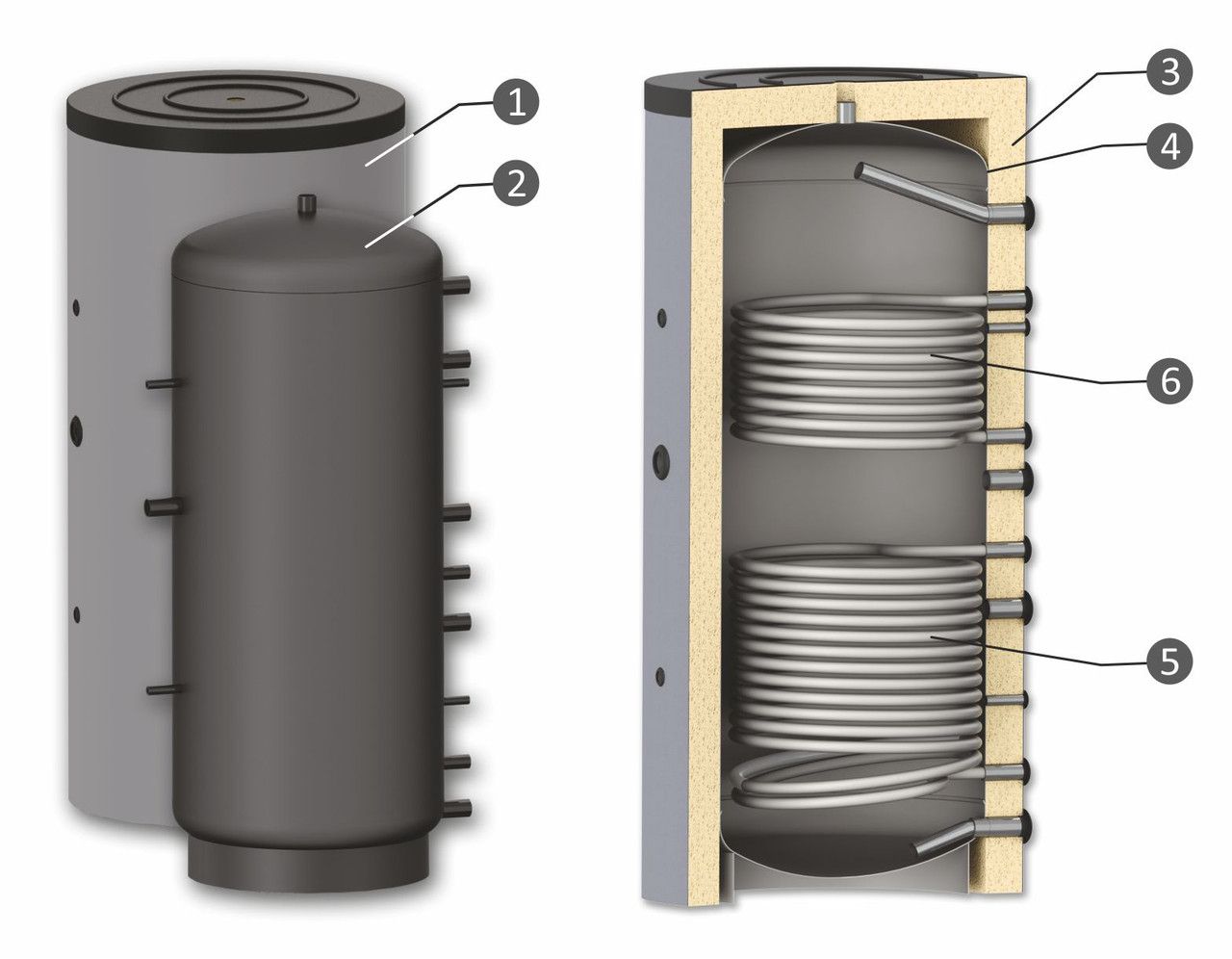 1
2
3
4
6
5