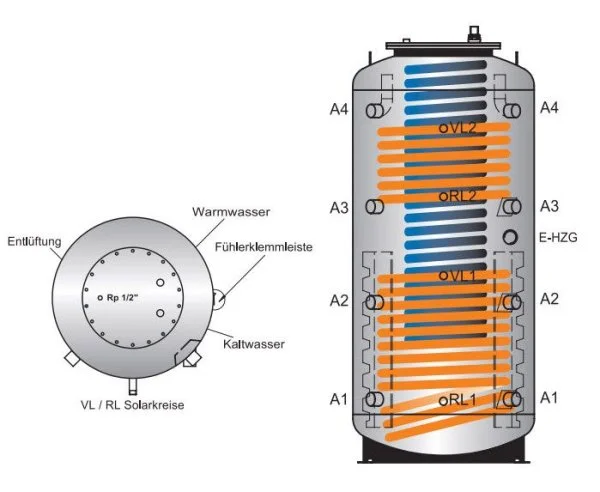 Warmwasser
Entlüftung
Fühlerklemmleiste
Rp 1/2"
Kaltwasser
VL / RL Solarkreise

A4
A4
oVL2
oRL2
A3
A3
E-HZG
oVL1
A2
A2
A1
oRL1
A1