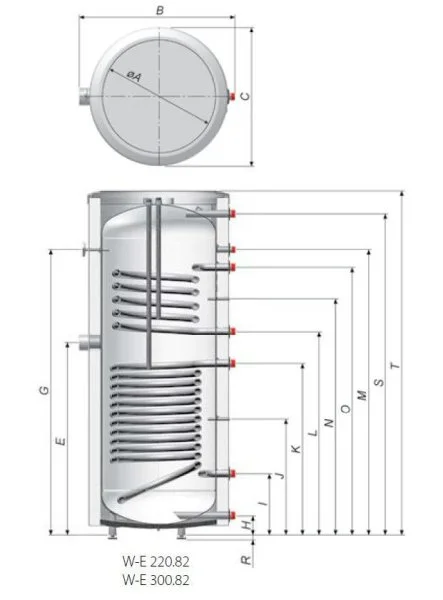 B
øA
C
G
E
H
I
J
K
L
N
O
M
S
T
R
W-E 220.82
W-E 300.82