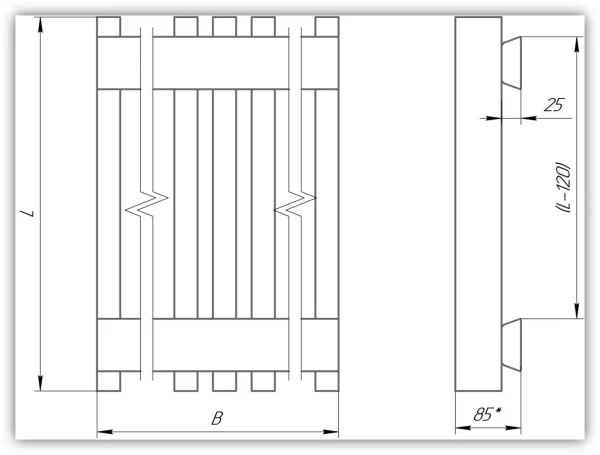 L

B

25

(L-120)

85*