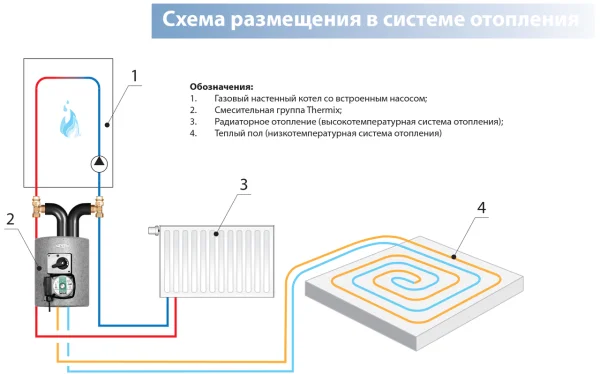 Схема размещения в системе отопления

1

Обозначения:
1. Газовый настенный котел со встроенным насосом;
2. Смесительная группа Thermix;
3. Радиаторное отопление (высокотемпературная система отопления);
4. Теплый пол (низкотемпературная система отопления)

2

3

4