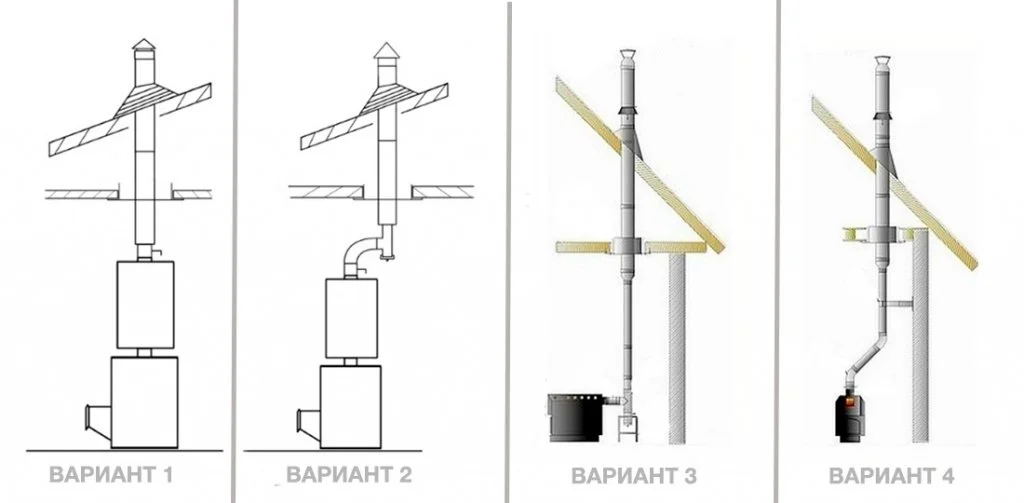 ВАРИАНТ 1

ВАРИАНТ 2

ВАРИАНТ 3

ВАРИАНТ 4