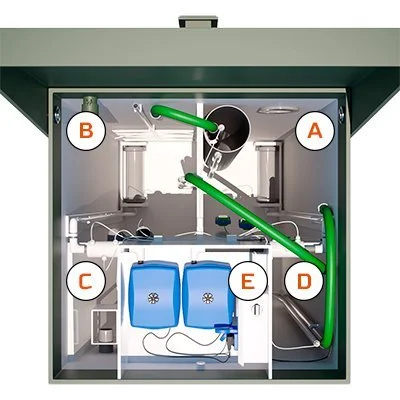 B

A

C

E

D