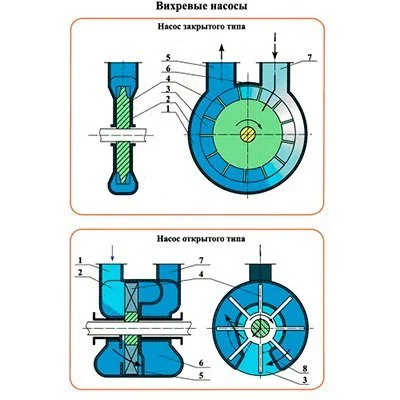 Вихревые насосы

Насос закрытого типа

5
6
4
3
2
1
7

Насос открытого типа

1
2
7
4
6
5
8
3