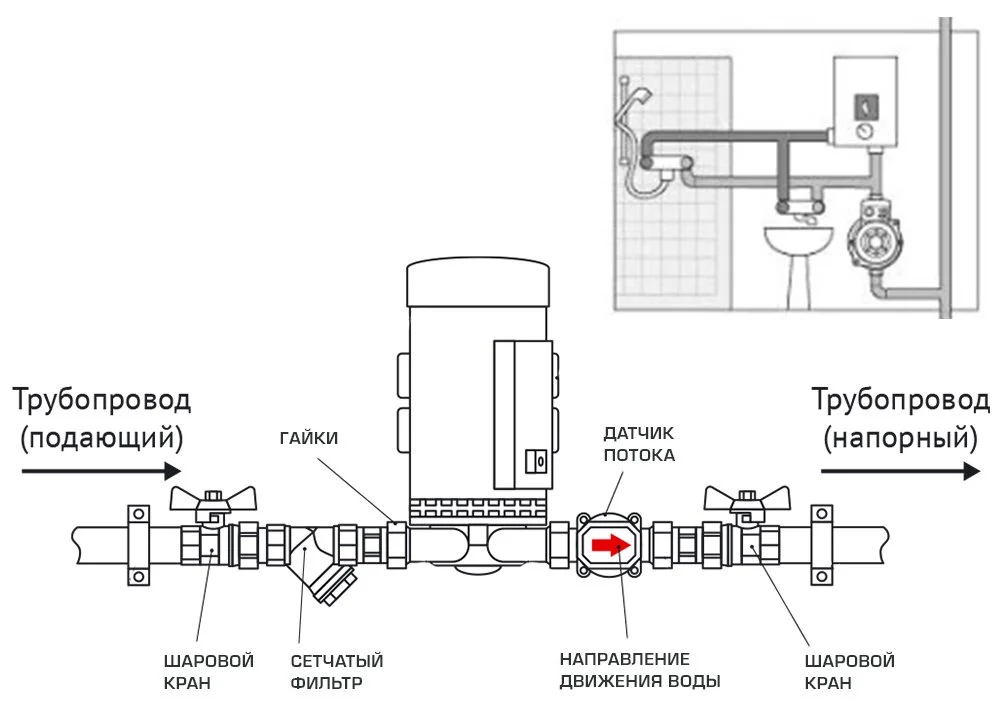 Трубопровод
(подающий)

ГАЙКИ

ДАТЧИК
ПОТОКА

Трубопровод
(напорный)

ШАРОВОЙ
КРАН

СЕТЧАТЫЙ
ФИЛЬТР

НАПРАВЛЕНИЕ
ДВИЖЕНИЯ ВОДЫ

ШАРОВОЙ
КРАН