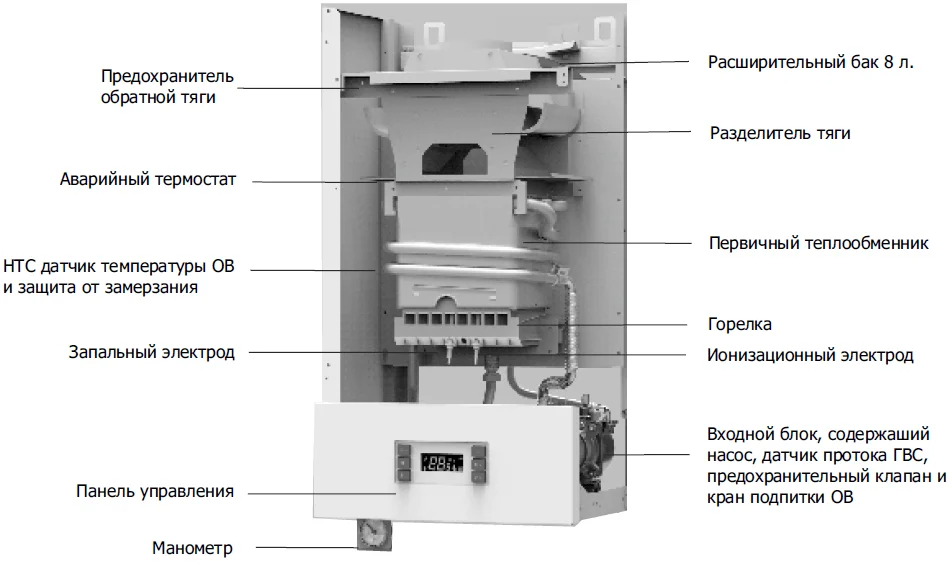 Предохранитель обратной тяги

Аварийный термостат

НТС датчик температуры ОВ и защита от замерзания

Запальный электрод

Панель управления

Манометр

Расширительный бак 8 л.

Разделитель тяги

Первичный теплообменник

Горелка

Ионизационный электрод

Входной блок, содержаший насос, датчик протока ГВС, предохранительный клапан и кран подпитки ОВ