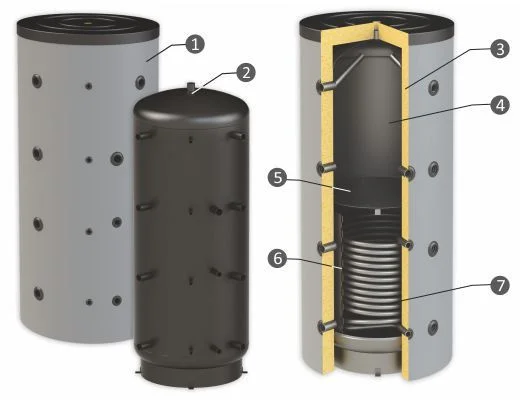 1
2
3
4
5
6
7