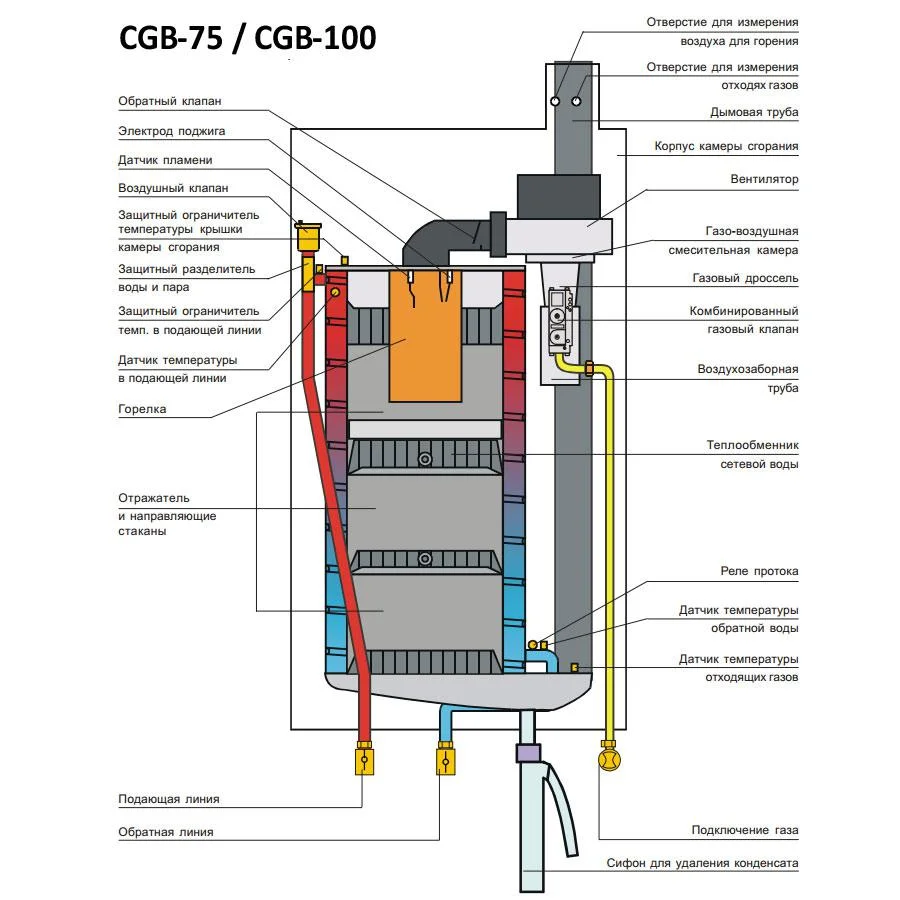 CGB-75 / CGB-100

Обратный клапан

Электрод поджига

Датчик пламени

Воздушный клапан

Защитный ограничитель температуры крышки камеры сгорания

Защитный разделитель воды и пара

Защитный ограничитель темп. в подающей линии

Датчик температуры в подающей линии

Горелка

Отражатель и направляющие стаканы

Подающая линия

Обратная линия

Отверстие для измерения воздуха для горения

Отверстие для измерения отходях газов

Дымовая труба

Корпус камеры сгорания

Вентилятор

Газо-воздушная смесительная камера

Газовый дроссель

Комбинированный газовый клапан

Воздухозаборная труба

Теплообменник сетевой воды

Реле протока

Датчик температуры обратной воды

Датчик температуры отходящих газов

Подключение газа

Сифон для удаления конденсата