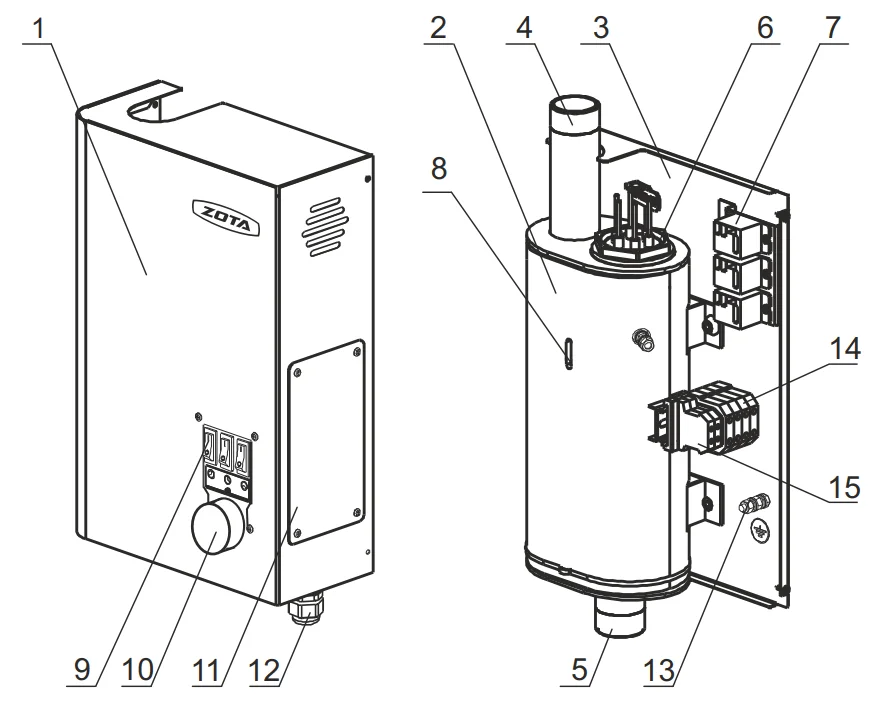 1
ZOTA
9
10
11
12
2
4
3
6
7
8
14
15
5
13