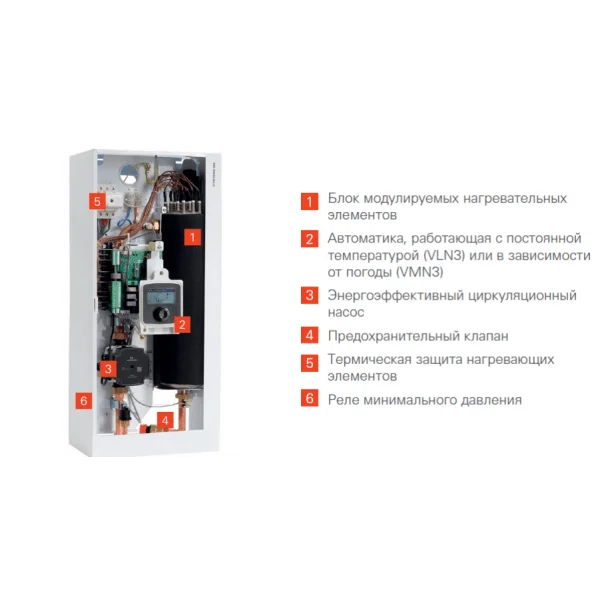 5
1
2
3
6
4

1 Блок модулируемых нагревательных элементов

2 Автоматика, работающая с постоянной температурой (VLN3) или в зависимости от погоды (VMN3)

3 Энергоэффективный циркуляционный насос

4 Предохранительный клапан

5 Термическая защита нагревающих элементов

6 Реле минимального давления