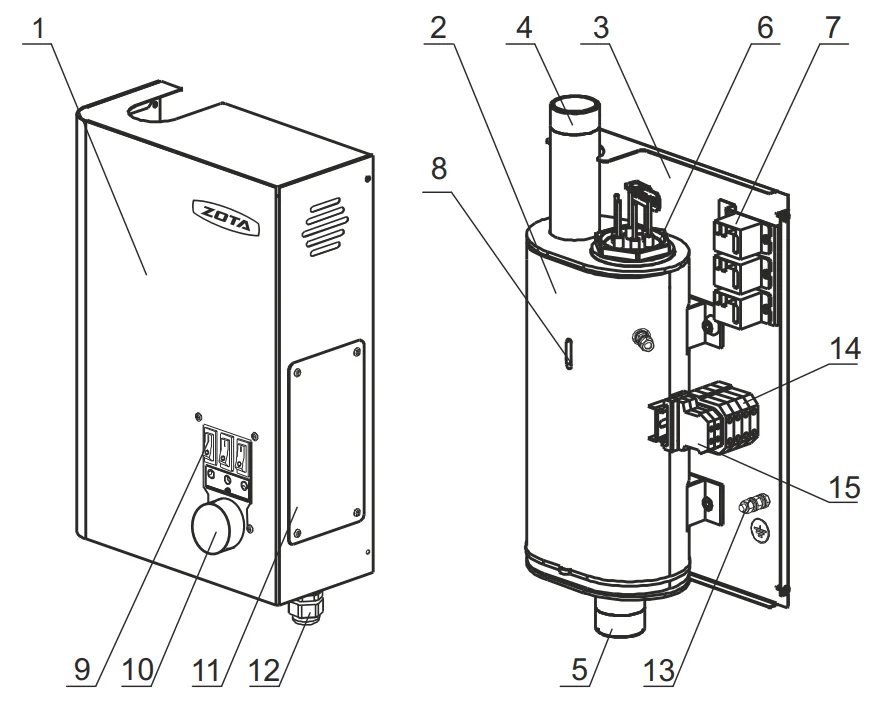 1
ZOTA
9
10
11
12
2
4
3
6
7
8
14
15
5
13