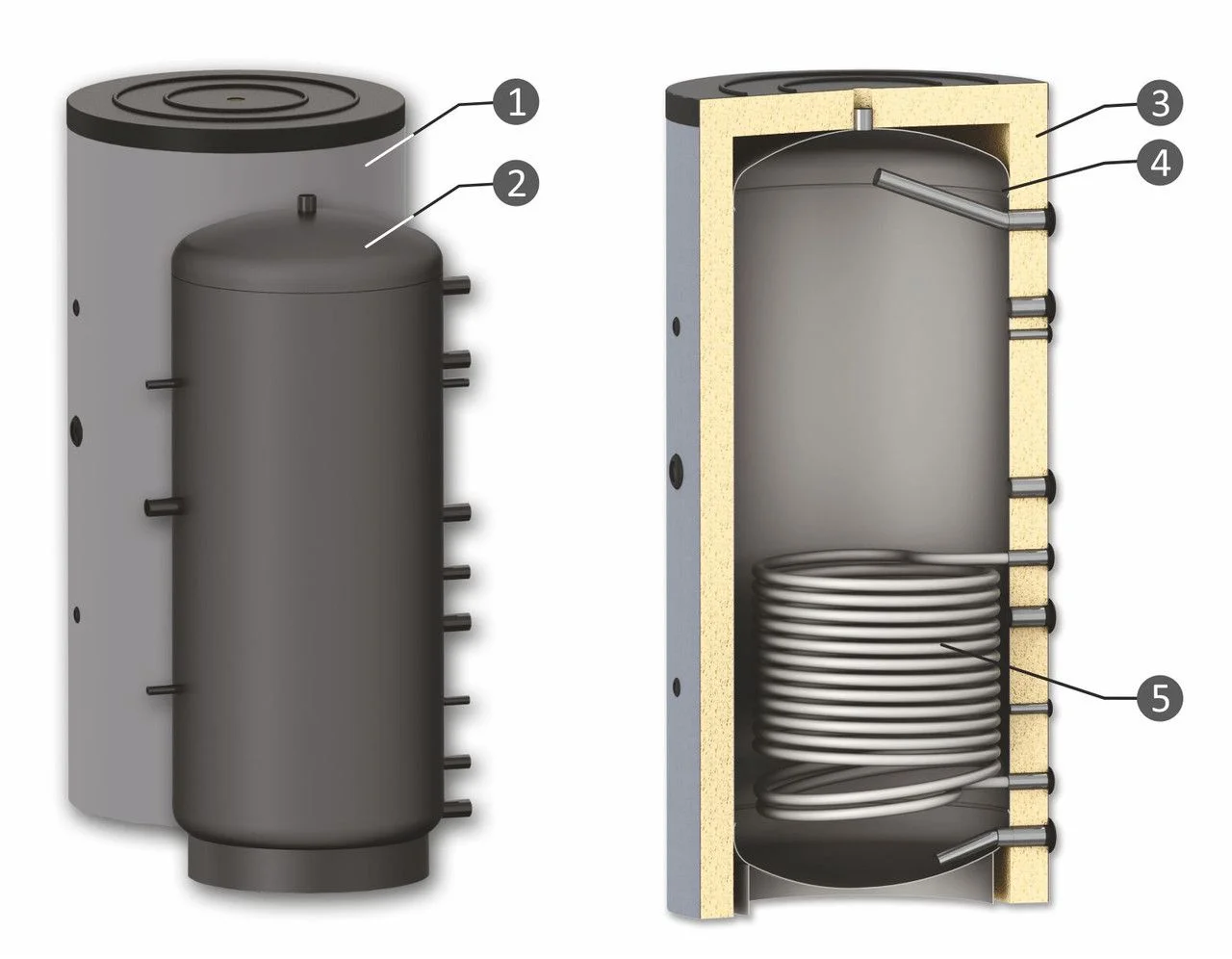 1
2
3
4
5