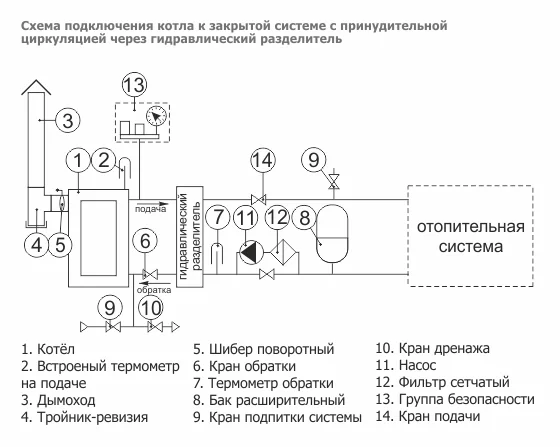 Схема подключения котла к закрытой системе с принудительной циркуляцией через гидравлический разделитель

13

3

1 2

14

9

подача

гидравлический разделитель

7 11 12 8

отопительная система

4 5

6

обратка

9 10

1. Котёл
2. Встроеный термометр на подаче
3. Дымоход
4. Тройник-ревизия

5. Шибер поворотный
6. Кран обратки
7. Термометр обратки
8. Бак расширительный
9. Кран подпитки системы

10. Кран дренажа
11. Насос
12. Фильтр сетчатый
13. Группа безопасности
14. Кран подачи