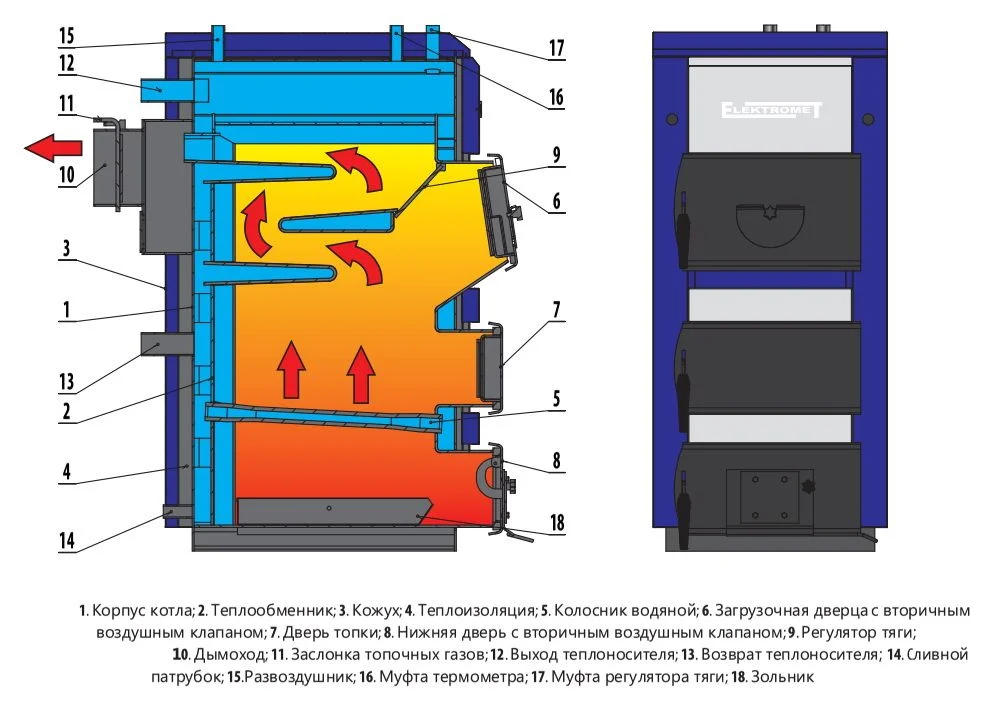 15
12
11
10
3
1
13
2
4
14
17
16
9
6
7
5
8
18

ELEKTROMET

1. Корпус котла; 2. Теплообменник; 3. Кожух; 4. Теплоизоляция; 5. Колосник водяной; 6. Загрузочная дверца с вторичным воздушным клапаном; 7. Дверь топки; 8. Нижняя дверь с вторичным воздушным клапаном; 9. Регулятор тяги; 10. Дымоход; 11. Заслонка топочных газов; 12. Выход теплоносителя; 13. Возврат теплоносителя; 14. Сливной патрубок; 15.Развоздушник; 16. Муфта термометра; 17. Муфта регулятора тяги; 18. Зольник